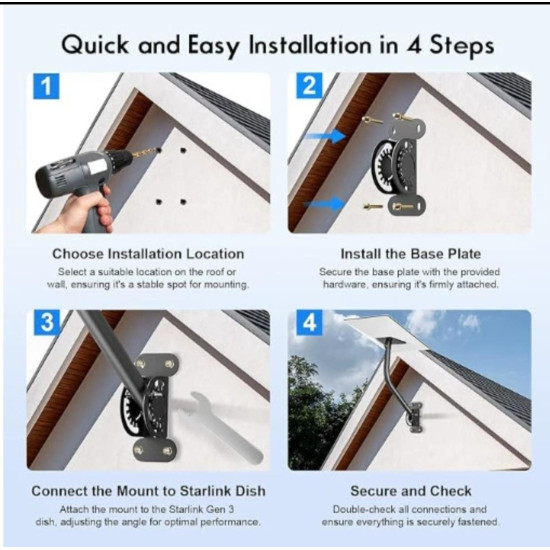 Quick and Easy Installation in 4 Steps

1

Choose Installation Location

Select a suitable location on the roof or wall, ensuring it's a stable spot for mounting.

2

Install the Base Plate

Secure the base plate with the provided hardware, ensuring it's firmly attached.

3

Connect the Mount to Starlink Dish

Attach the mount to the Starlink Gen 3 dish, adjusting the angle for optimal performance.

4

Secure and Check

Double-check all connections and ensure everything is securely fastened.